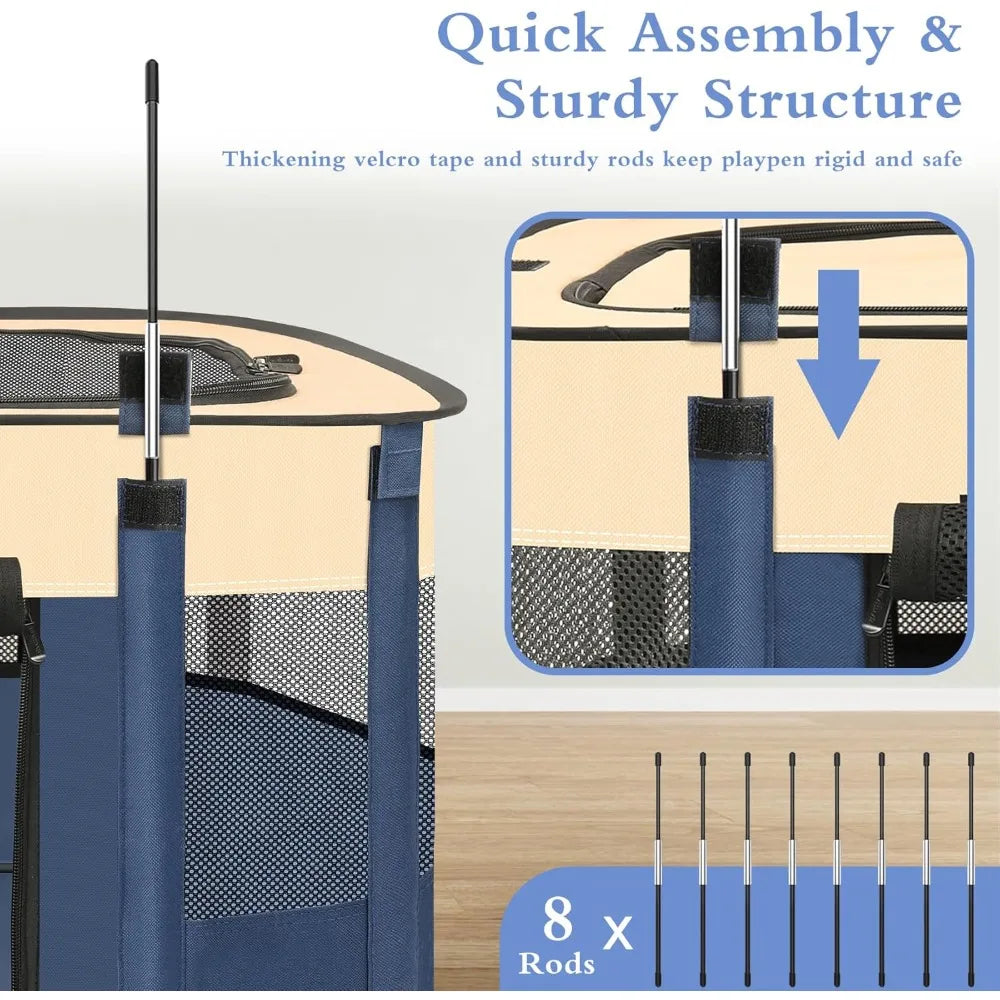 Quick Assembly & Sturdy Structure

Thickening velcro tape and sturdy rods keep playpen rigid and safe

8 x
Rods